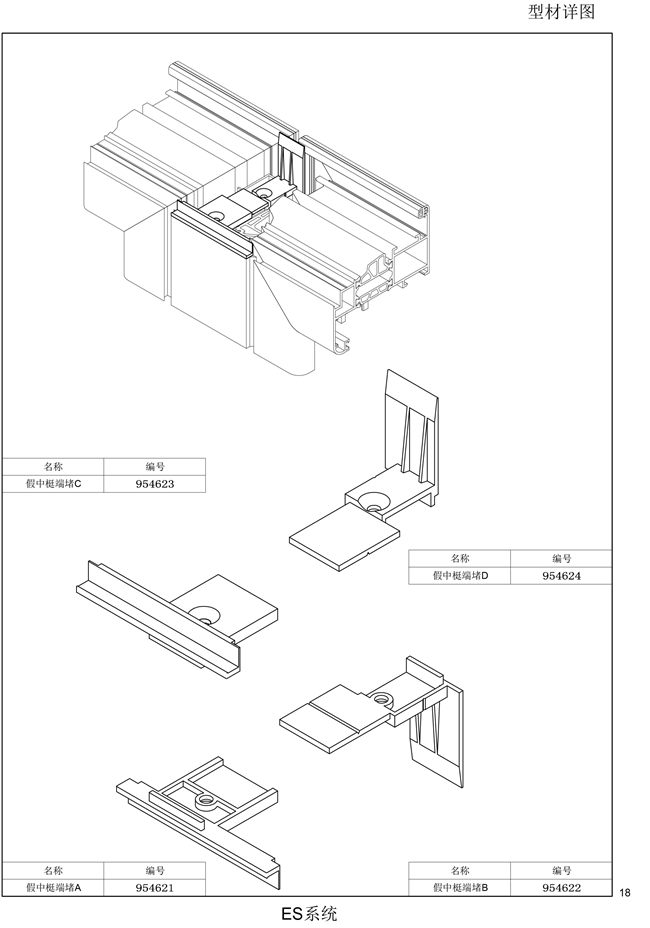 型材详图

| 名称 | 编号 |
|---|---|
| 假中梃端堵C | 954623 |

| 名称 | 编号 |
|---|---|
| 假中梃端堵D | 954624 |

| 名称 | 编号 |
|---|---|
| 假中梃端堵A | 954621 |

| 名称 | 编号 |
|---|---|
| 假中梃端堵B | 954622 |

18

ES系统